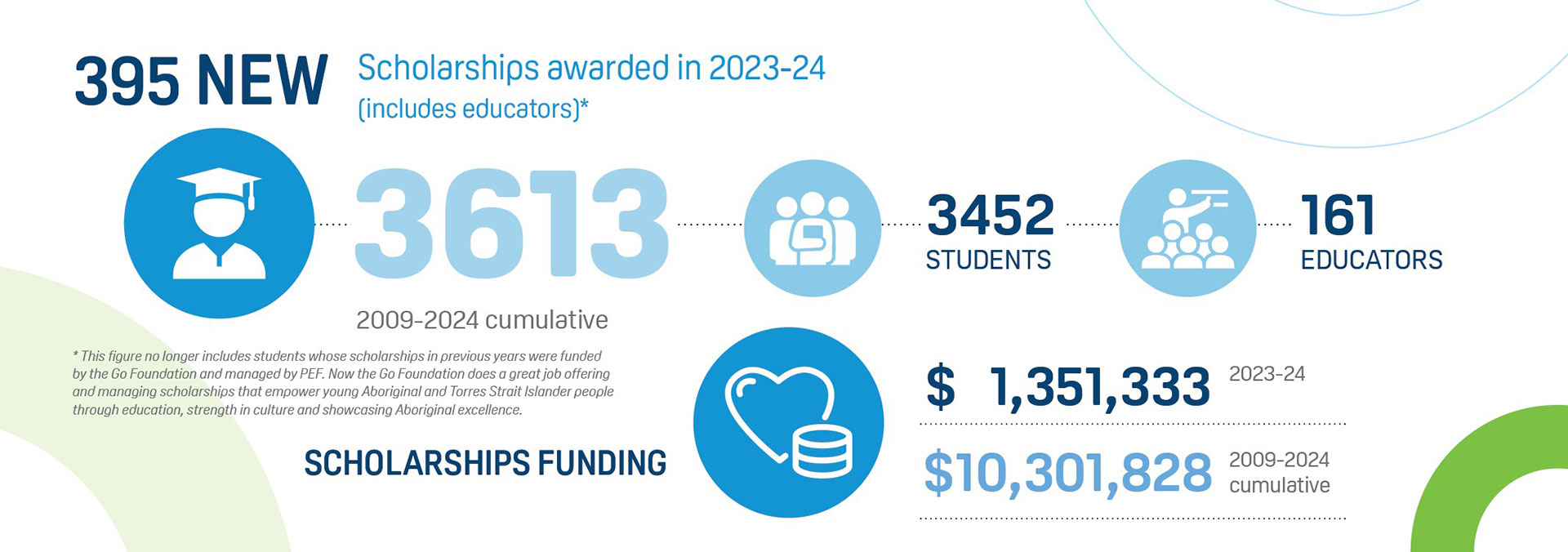 395 NEW Scholarships awarded in 2023-24 (includes educators)*

3613

2009-2024 cumulative

3452 STUDENTS

161 EDUCATORS

* This figure no longer includes students whose scholarships in previous years were funded by the Go Foundation and managed by PEF. Now the Go Foundation does a great job offering and managing scholarships that empower young Aboriginal and Torres Strait Islander people through education, strength in culture and showcasing Aboriginal excellence.

SCHOLARSHIPS FUNDING

$ 1,351,333 2023-24

$10,301,828 2009-2024 cumulative